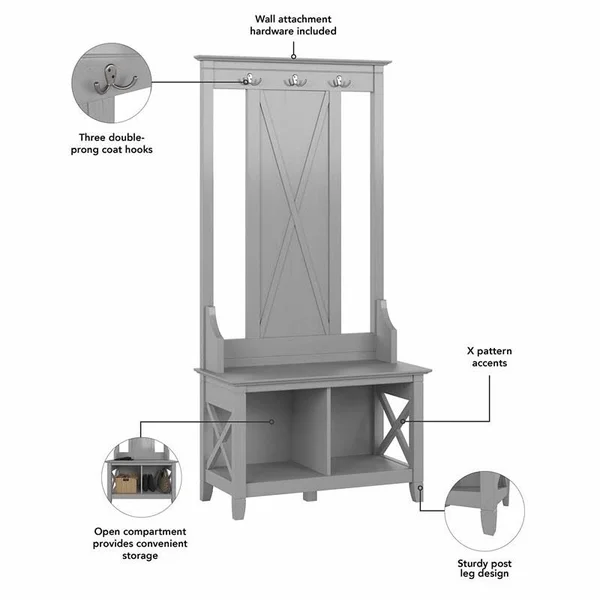 Wall attachment hardware included

Three double-prong coat hooks

X pattern accents

Open compartment provides convenient storage

Sturdy post leg design